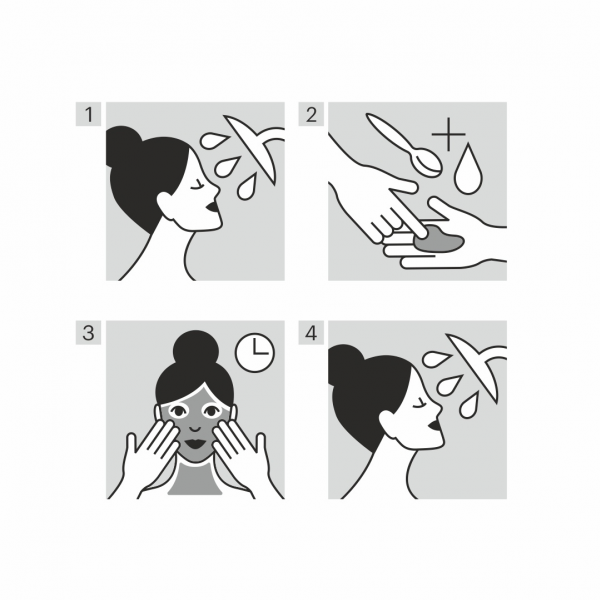 1

2

3

4